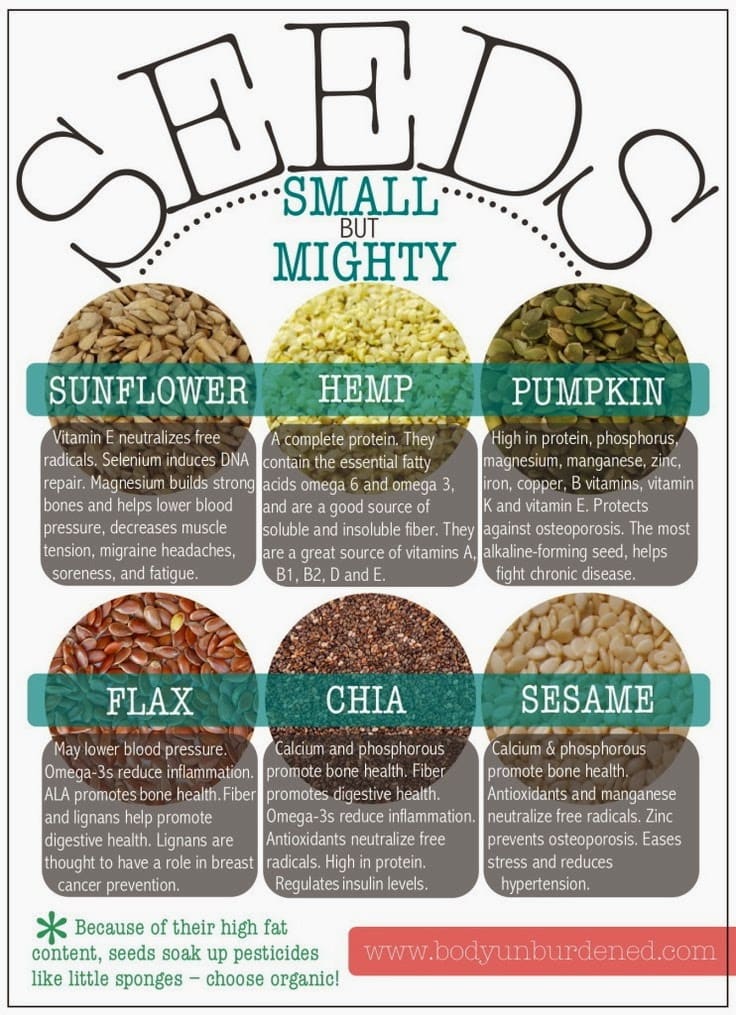 SEEDS
SMALL
BUT
MIGHTY

SUNFLOWER

Vitamin E neutralizes free radicals. Selenium induces DNA repair. Magnesium builds strong bones and helps lower blood pressure, decreases muscle tension, migraine headaches, soreness, and fatigue.

HEMP

A complete protein. They contain the essential fatty acids omega 6 and omega 3, and are a good source of soluble and insoluble fiber. They are a great source of vitamins A, B1, B2, D and E.

PUMPKIN

High in protein, phosphorus, magnesium, manganese, zinc, iron, copper, B vitamins, vitamin K and vitamin E. Protects against osteoporosis. The most alkaline-forming seed, helps fight chronic disease.

FLAX

May lower blood pressure. Omega-3s reduce inflammation. ALA promotes bone health. Fiber and lignans help promote digestive health. Lignans are thought to have a role in breast cancer prevention.

CHIA

Calcium and phosphorous promote bone health. Fiber promotes digestive health. Omega-3s reduce inflammation. Antioxidants neutralize free radicals. High in protein. Regulates insulin levels.

SESAME

Calcium & phosphorous promote bone health. Antioxidants and manganese neutralize free radicals. Zinc prevents osteoporosis. Eases stress and reduces hypertension.

* Because of their high fat content, seeds soak up pesticides like little sponges – choose organic!

www.bodyunburdened.com